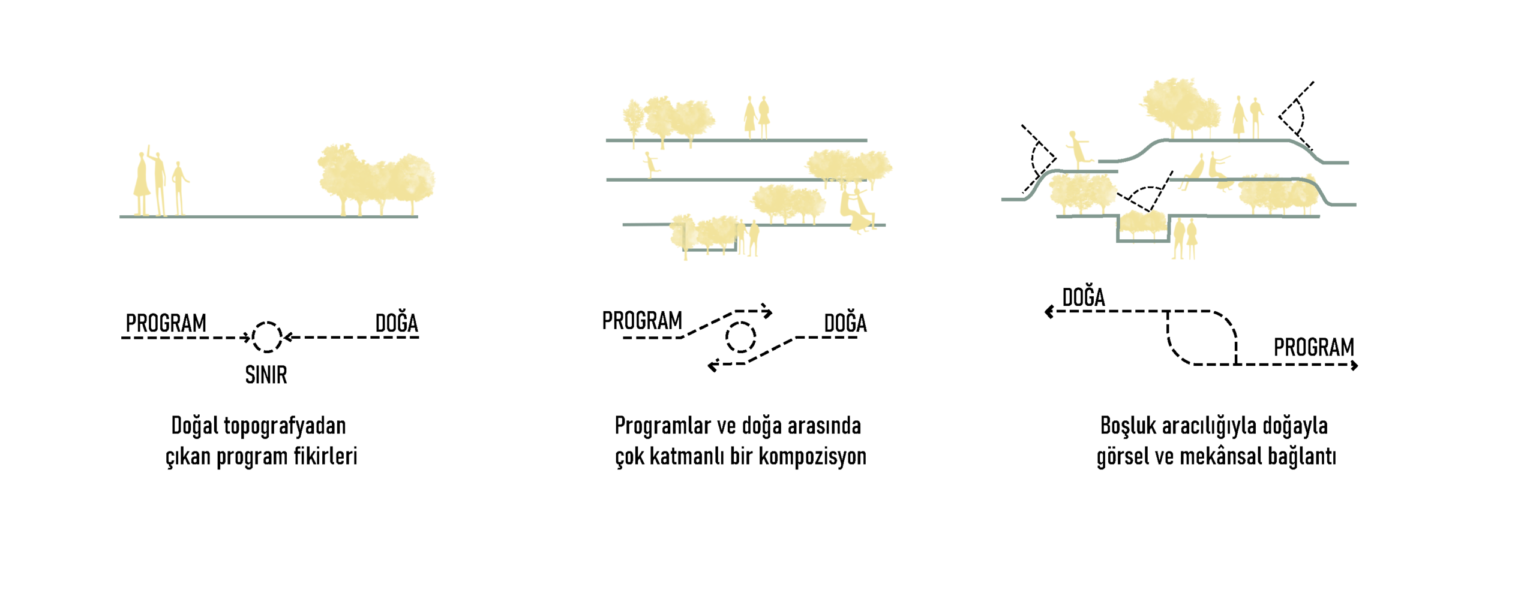 PROGRAM

DOĞA

SINIR

Doğal topografyadan
çıkan program fikirleri

PROGRAM

DOĞA

Programlar ve doğa arasında
çok katmanlı bir kompozisyon

DOĞA

PROGRAM

Boşluk aracılığıyla doğayla
görsel ve mekânsal bağlantı